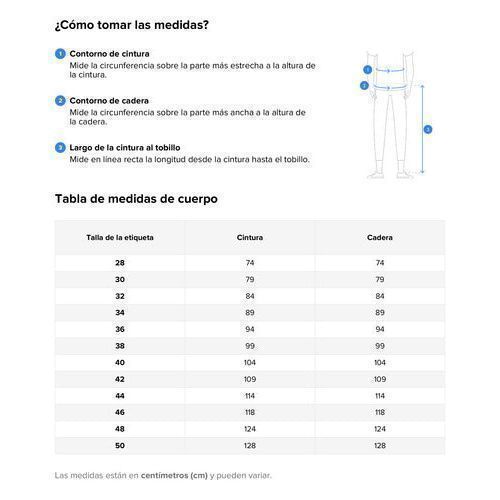 ¿Cómo tomar las medidas?

1 Contorno de cintura
Mide la circunferencia sobre la parte más estrecha a la altura de la cintura.

2 Contorno de cadera
Mide la circunferencia sobre la parte más ancha a la altura de la cadera.

3 Largo de la cintura al tobillo
Mide en línea recta la longitud desde la cintura hasta el tobillo.

1
2
3

Tabla de medidas de cuerpo

| Talla de la etiqueta | Cintura | Cadera |
|---|---|---|
| 28 | 74 | 74 |
| 30 | 79 | 79 |
| 32 | 84 | 84 |
| 34 | 89 | 89 |
| 36 | 94 | 94 |
| 38 | 99 | 99 |
| 40 | 104 | 104 |
| 42 | 109 | 109 |
| 44 | 114 | 114 |
| 46 | 118 | 118 |
| 48 | 124 | 124 |
| 50 | 128 | 128 |

Las medidas están en centímetros (cm) y pueden variar.